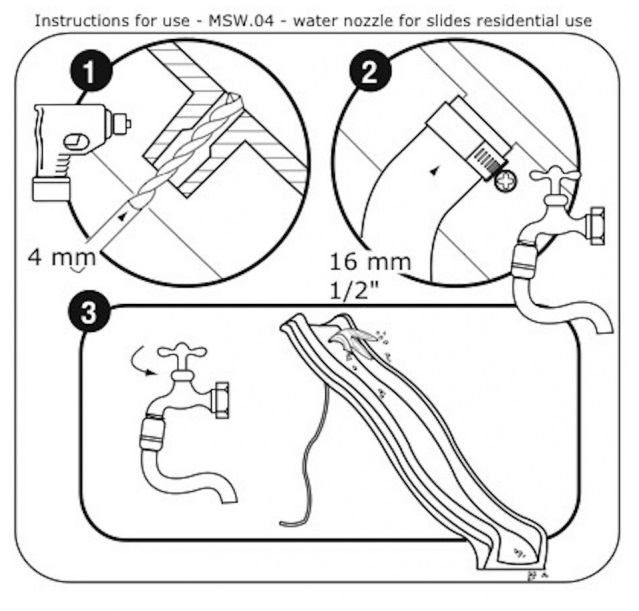 Instructions for use - MSW.04 - water nozzle for slides residential use

1

4 mm

2

16 mm
1/2"

3